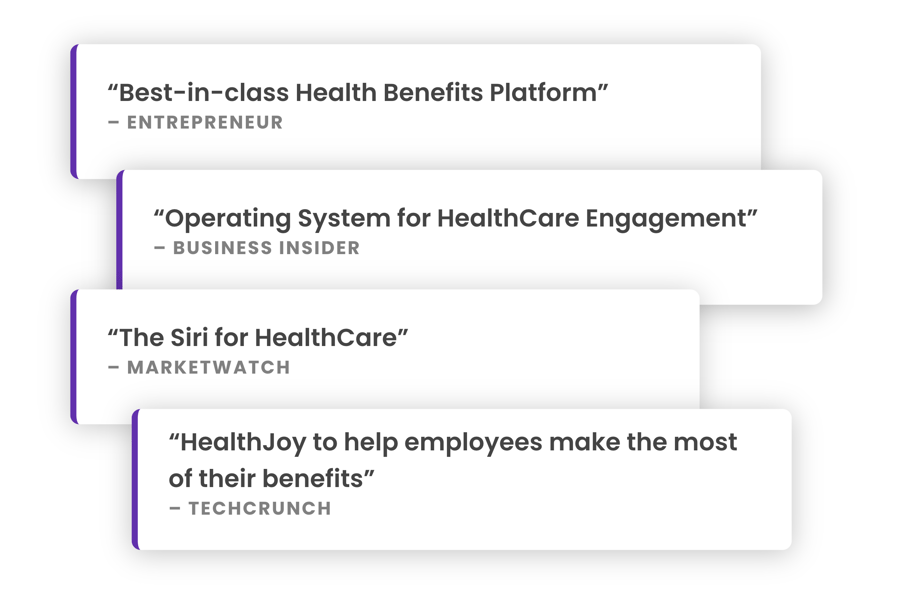 “Best-in-class Health Benefits Platform”
– ENTREPRENEUR

“Operating System for HealthCare Engagement”
– BUSINESS INSIDER

“The Siri for HealthCare”
– MARKETWATCH

“HealthJoy to help employees make the most of their benefits”
– TECHCRUNCH